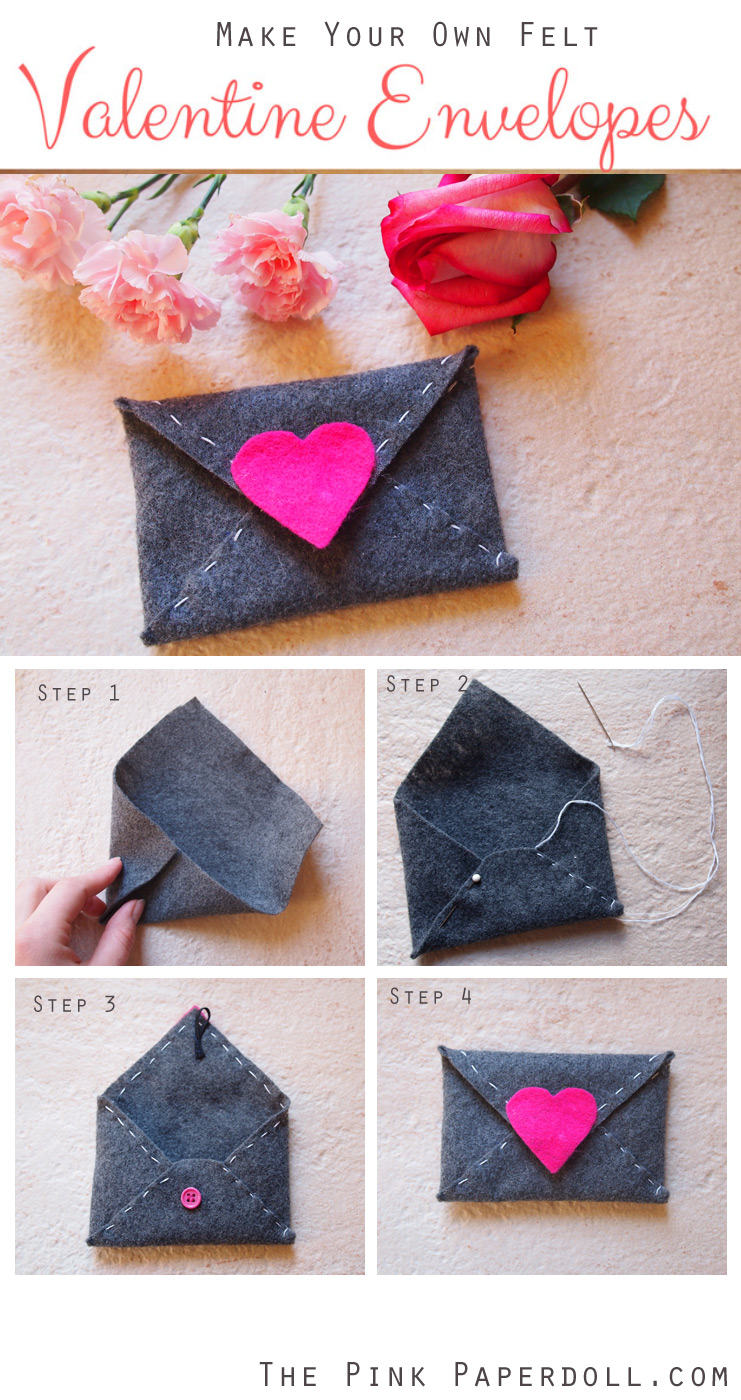 Make Your Own Felt
Valentine Envelopes

Step 1

Step 2

Step 3

Step 4

The Pink Paperdoll.com